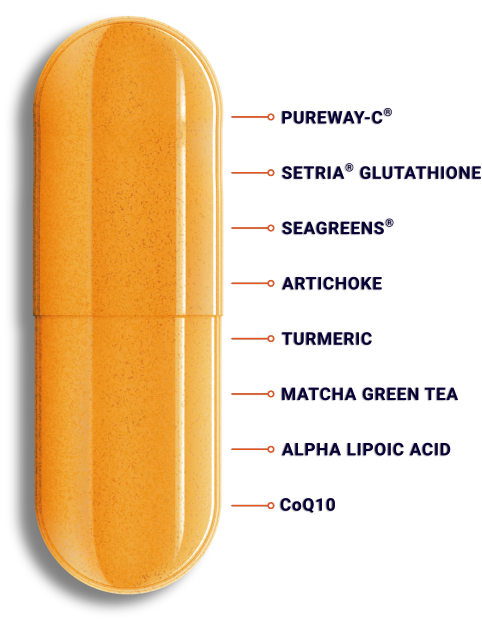 PUREWAY-C®

SETRIA® GLUTATHIONE

SEAGREENS®

ARTICHOKE

TURMERIC

MATCHA GREEN TEA

ALPHA LIPOIC ACID

CoQ10