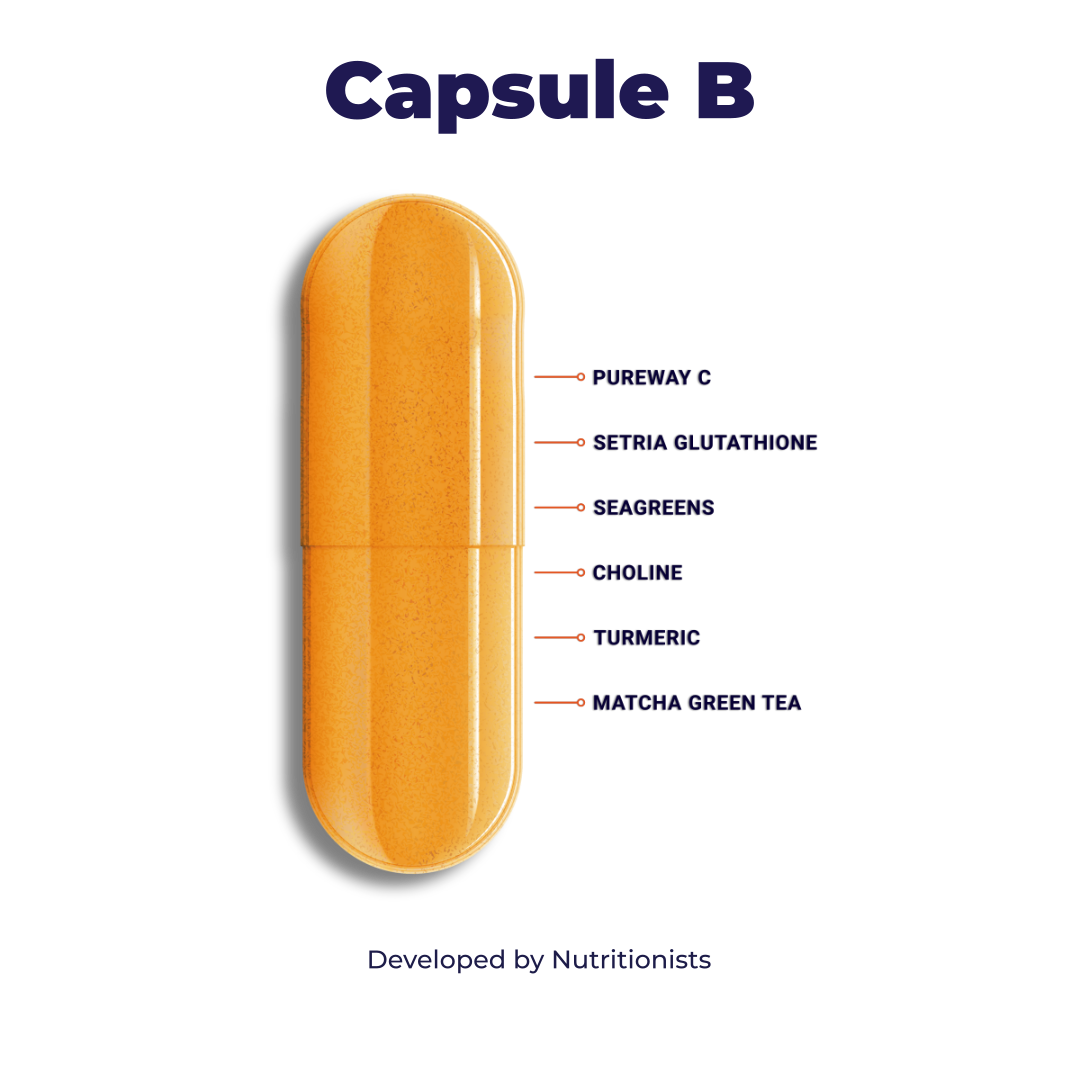 Capsule B

PUREWAY C
SETRIA GLUTATHIONE
SEAGREENS
CHOLINE
TURMERIC
MATCHA GREEN TEA

Developed by Nutritionists