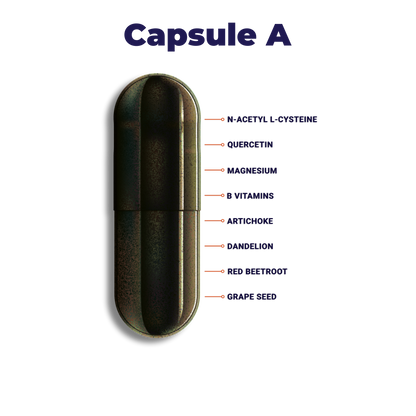 Capsule A

N-ACETYL L-CYSTEINE
QUERCETIN
MAGNESIUM
B VITAMINS
ARTICHOKE
DANDELION
RED BEETROOT
GRAPE SEED