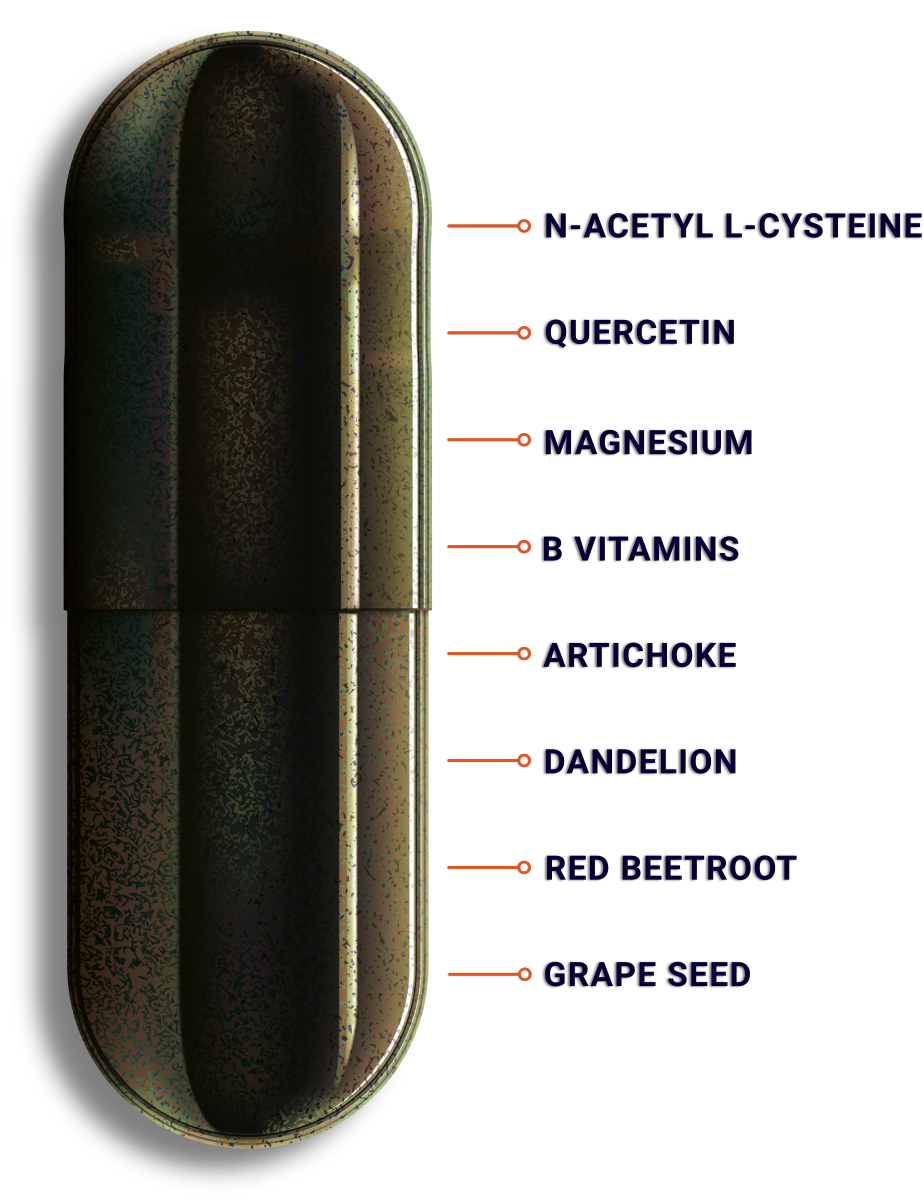 N-ACETYL L-CYSTEINE

QUERCETIN

MAGNESIUM

B VITAMINS

ARTICHOKE

DANDELION

RED BEETROOT

GRAPE SEED