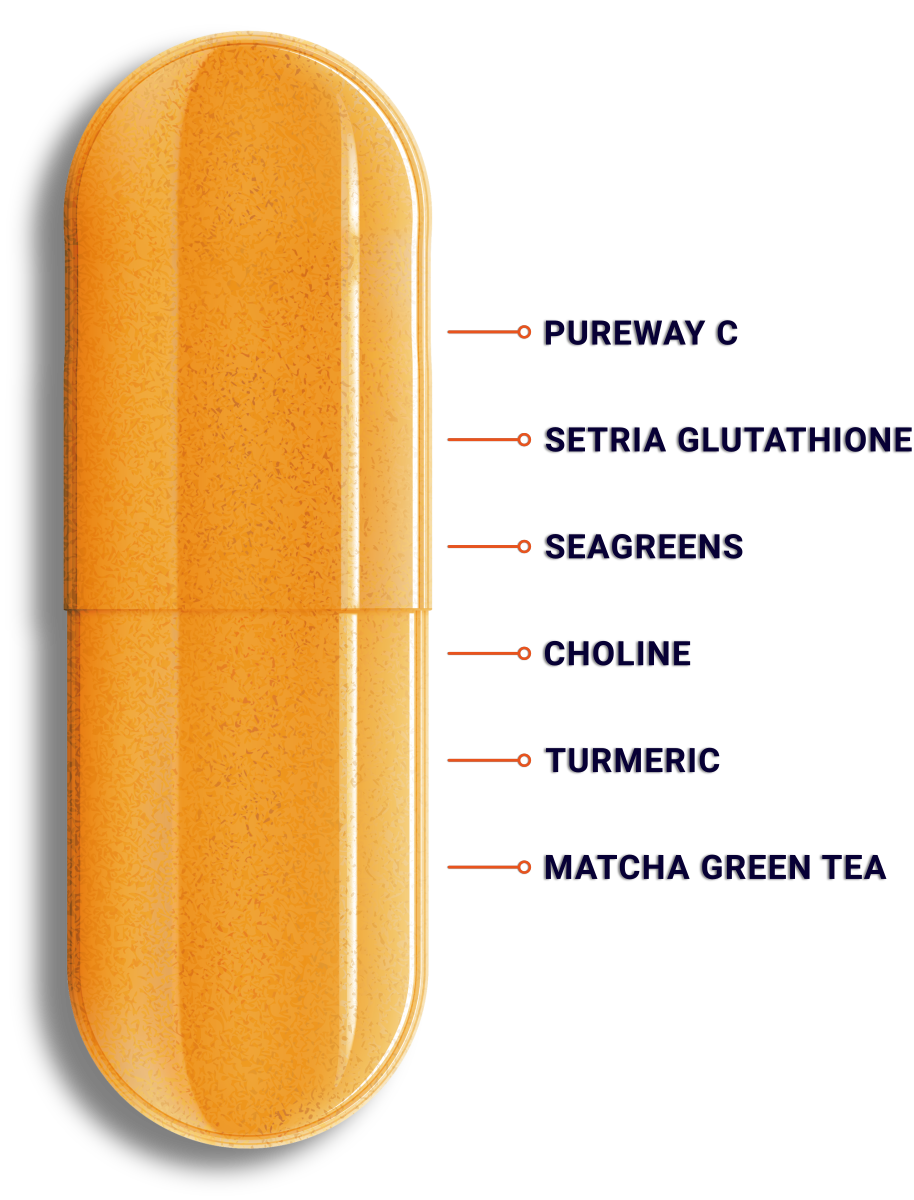 PUREWAY C

SETRIA GLUTATHIONE

SEAGREENS

CHOLINE

TURMERIC

MATCHA GREEN TEA