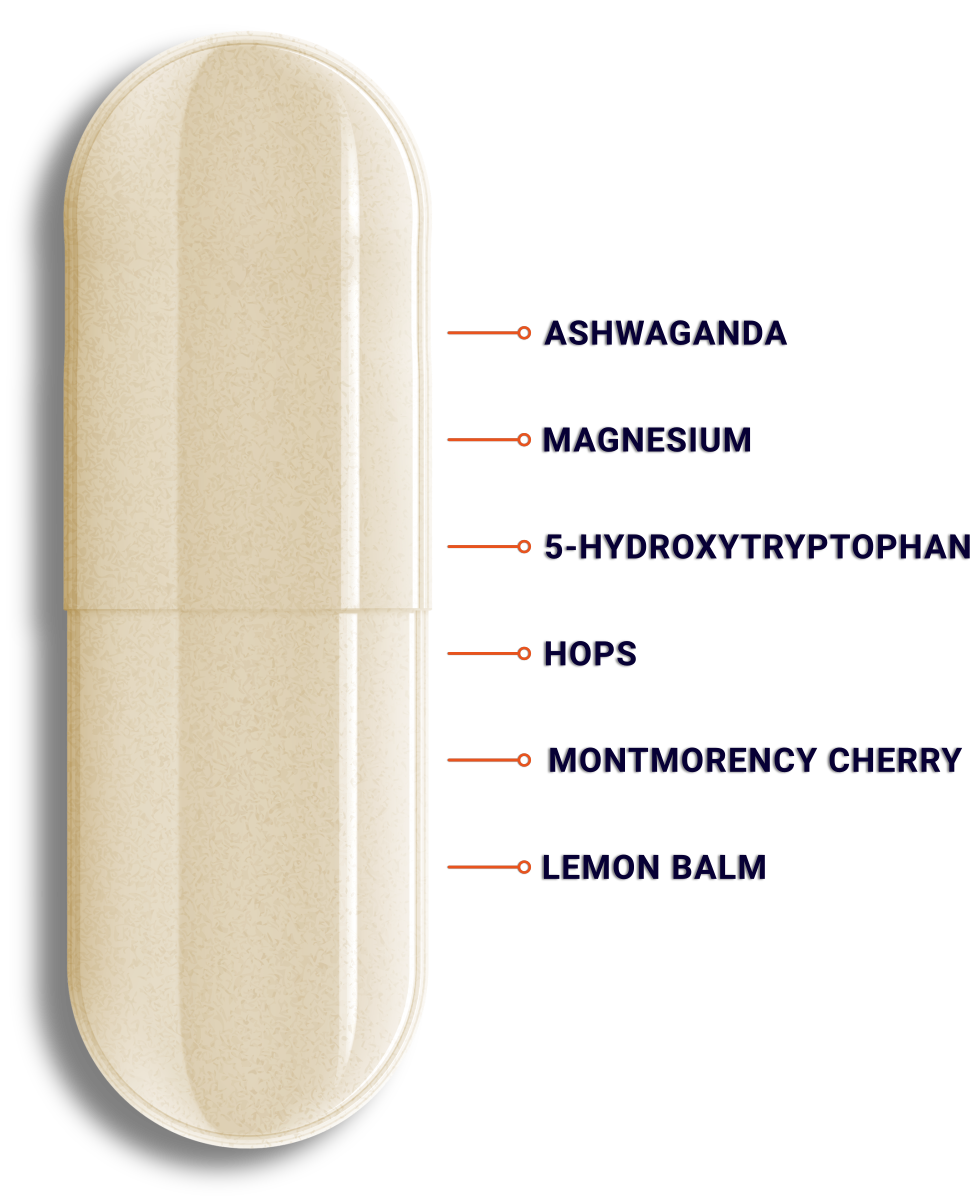 ASHWAGANDA

MAGNESIUM

5-HYDROXYTRYPTOPHAN

HOPS

MONTMORENCY CHERRY

LEMON BALM